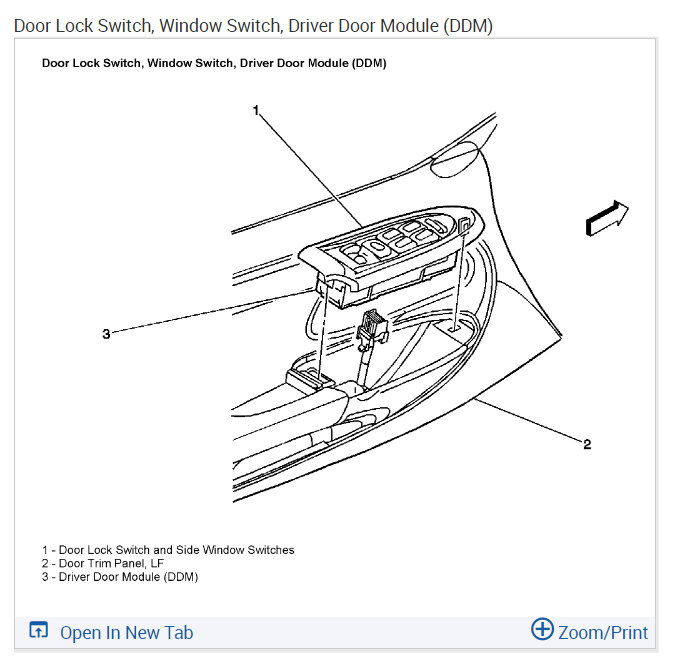 Door Lock Switch, Window Switch, Driver Door Module (DDM)

Door Lock Switch, Window Switch, Driver Door Module (DDM)

1

3

2

1 - Door Lock Switch and Side Window Switches
2 - Door Trim Panel, LF
3 - Driver Door Module (DDM)

Open In New Tab

Zoom/Print