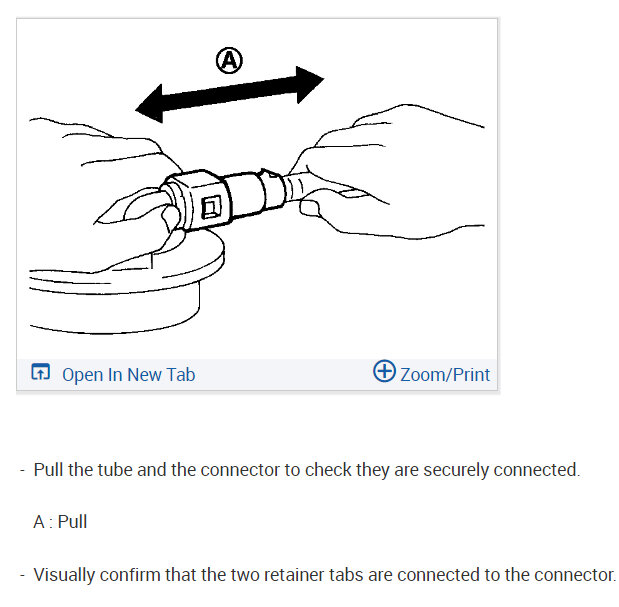 A

Open In New Tab

Zoom/Print

- Pull the tube and the connector to check they are securely connected.

A : Pull

- Visually confirm that the two retainer tabs are connected to the connector.