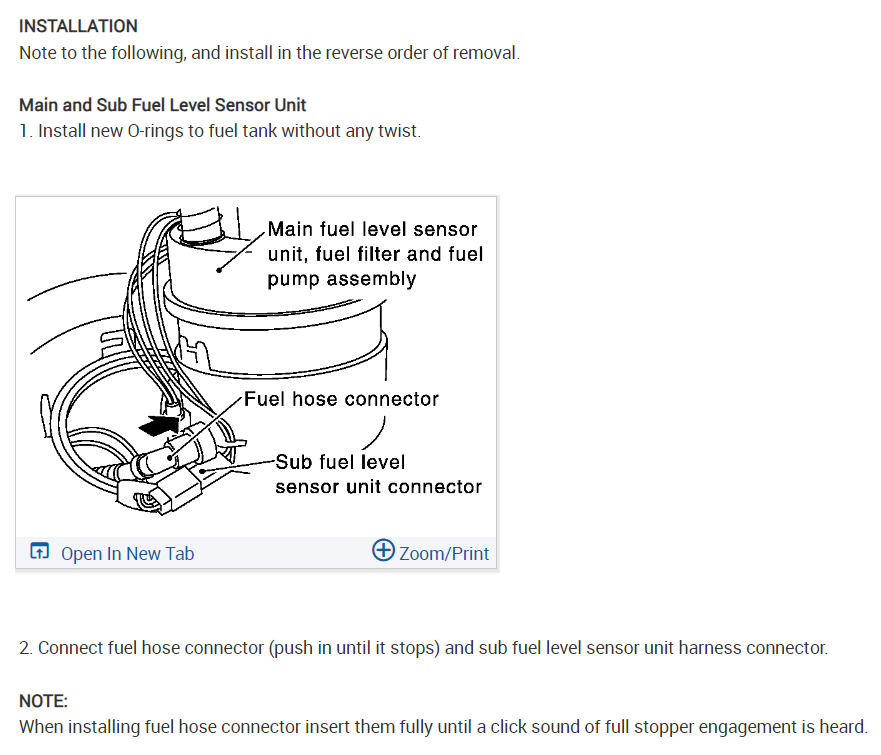 INSTALLATION
Note to the following, and install in the reverse order of removal.

Main and Sub Fuel Level Sensor Unit
1. Install new O-rings to fuel tank without any twist.

Main fuel level sensor unit, fuel filter and fuel pump assembly

Fuel hose connector

Sub fuel level sensor unit connector

Open In New Tab

Zoom/Print

2. Connect fuel hose connector (push in until it stops) and sub fuel level sensor unit harness connector.

NOTE:
When installing fuel hose connector insert them fully until a click sound of full stopper engagement is heard.