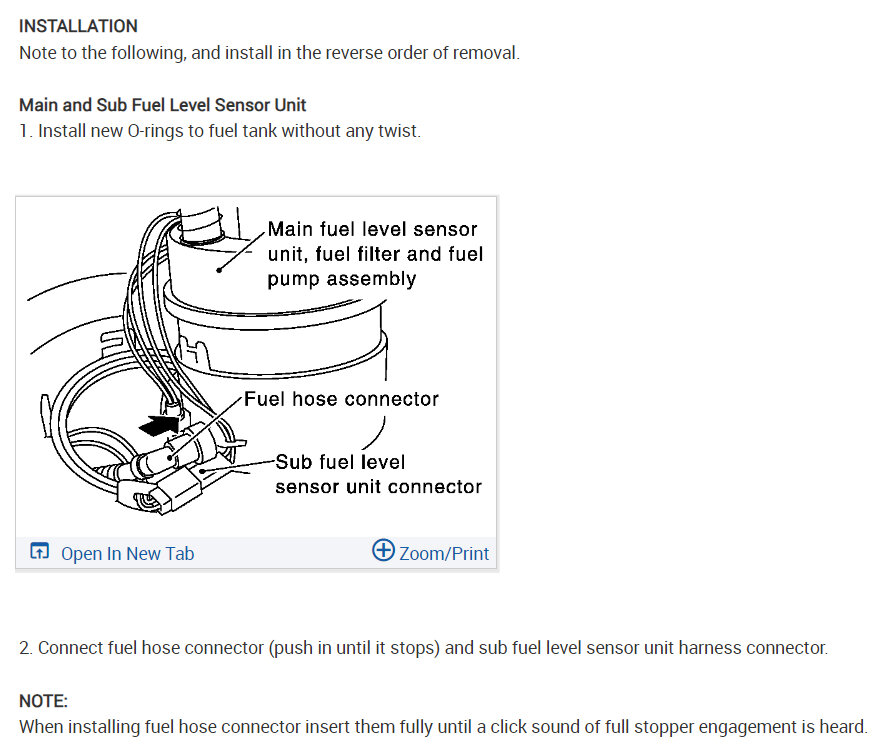 INSTALLATION
Note to the following, and install in the reverse order of removal.

Main and Sub Fuel Level Sensor Unit
1. Install new O-rings to fuel tank without any twist.

Main fuel level sensor unit, fuel filter and fuel pump assembly
Fuel hose connector
Sub fuel level sensor unit connector

Open In New Tab
Zoom/Print

2. Connect fuel hose connector (push in until it stops) and sub fuel level sensor unit harness connector.

NOTE:
When installing fuel hose connector insert them fully until a click sound of full stopper engagement is heard.