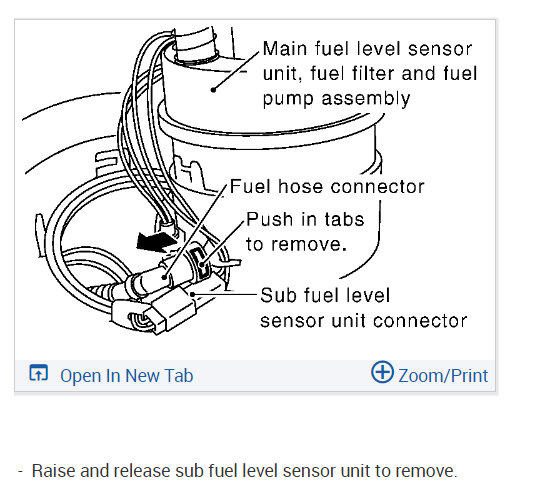 Main fuel level sensor unit, fuel filter and fuel pump assembly

Fuel hose connector

Push in tabs to remove.

Sub fuel level sensor unit connector

Open In New Tab

Zoom/Print

- Raise and release sub fuel level sensor unit to remove.