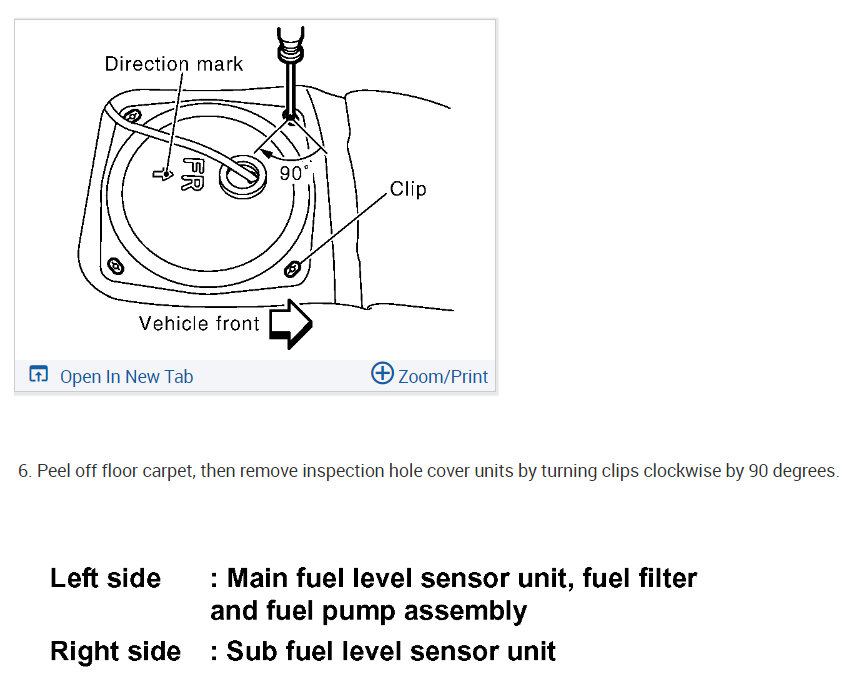 Direction mark
FR
90°
Clip
Vehicle front
Open In New Tab
Zoom/Print

6. Peel off floor carpet, then remove inspection hole cover units by turning clips clockwise by 90 degrees.

Left side : Main fuel level sensor unit, fuel filter and fuel pump assembly
Right side : Sub fuel level sensor unit