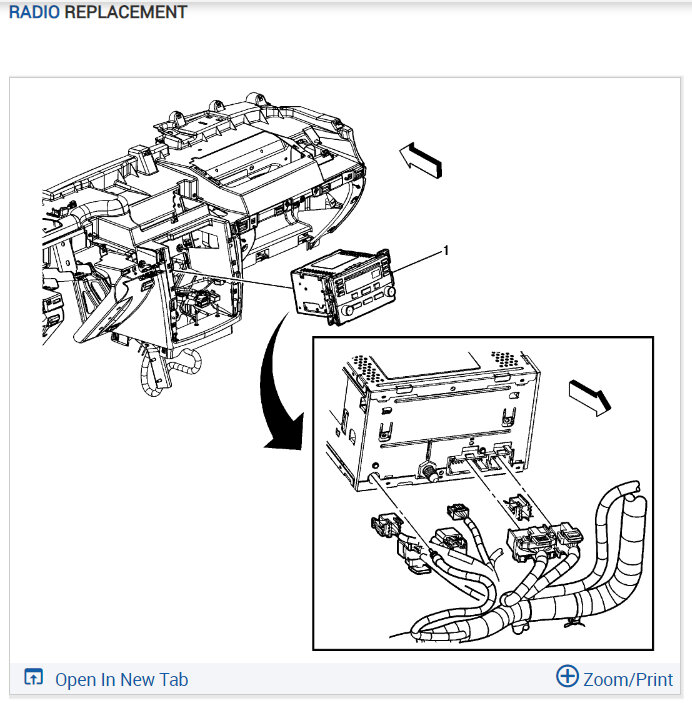 RADIO REPLACEMENT

1

Open In New Tab

Zoom/Print