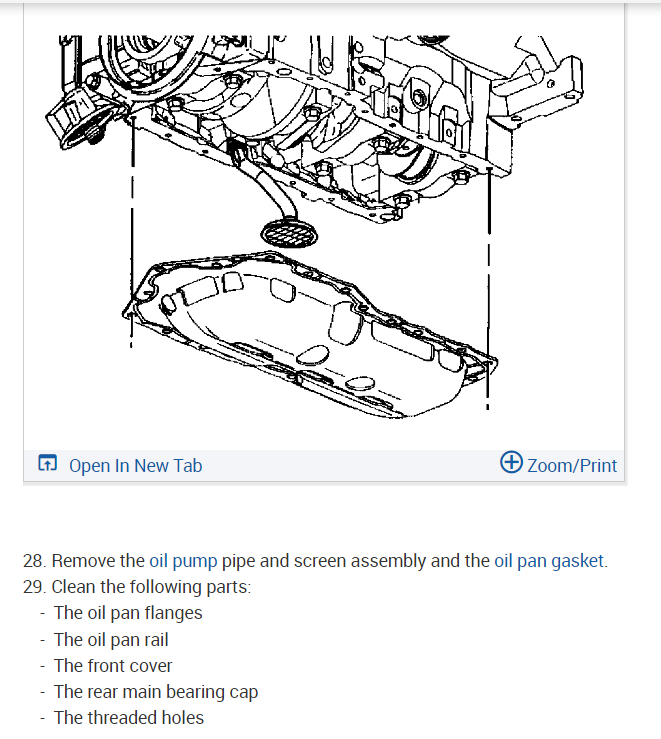 Open In New Tab

Zoom/Print

28. Remove the oil pump pipe and screen assembly and the oil pan gasket.
29. Clean the following parts:
- The oil pan flanges
- The oil pan rail
- The front cover
- The rear main bearing cap
- The threaded holes