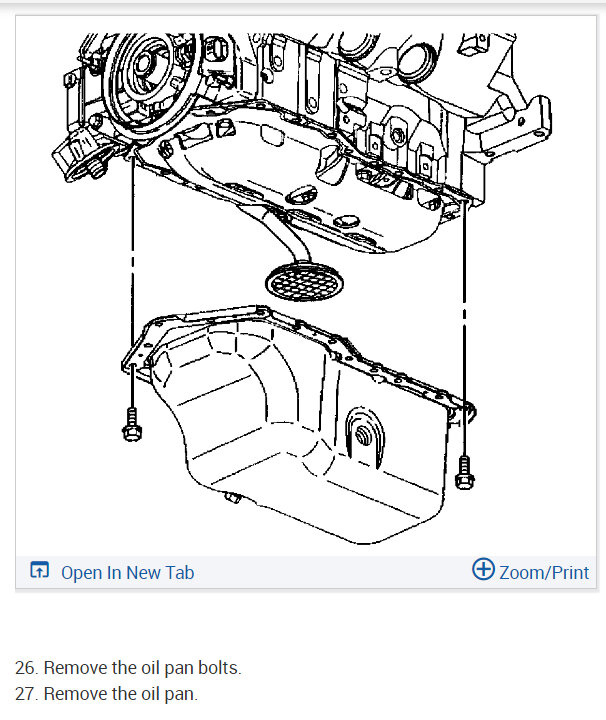 Open In New Tab

Zoom/Print

26. Remove the oil pan bolts.
27. Remove the oil pan.