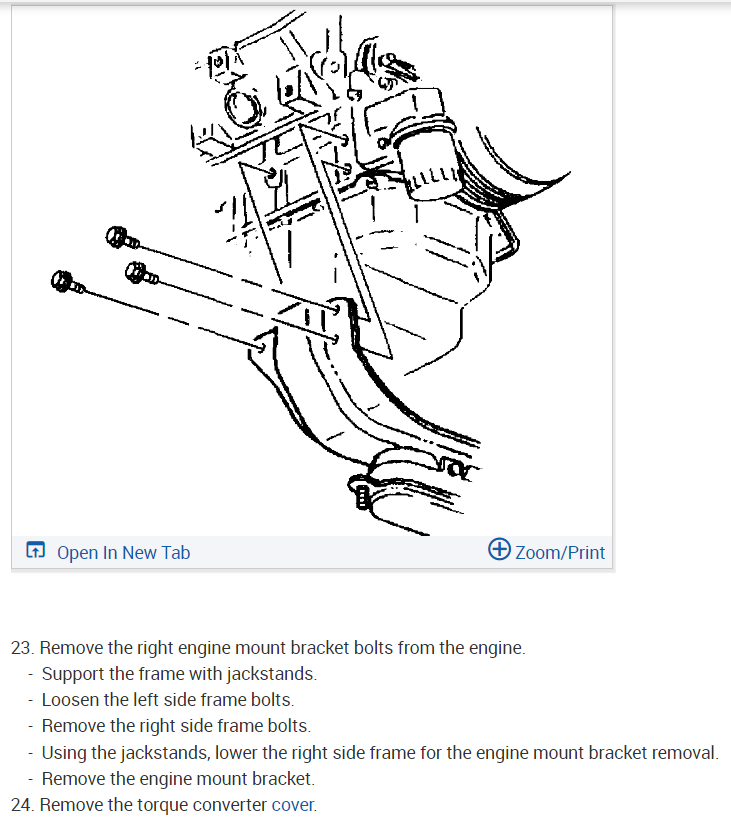 Open In New Tab

Zoom/Print

23. Remove the right engine mount bracket bolts from the engine.
- Support the frame with jackstands.
- Loosen the left side frame bolts.
- Remove the right side frame bolts.
- Using the jackstands, lower the right side frame for the engine mount bracket removal.
- Remove the engine mount bracket.
24. Remove the torque converter cover.