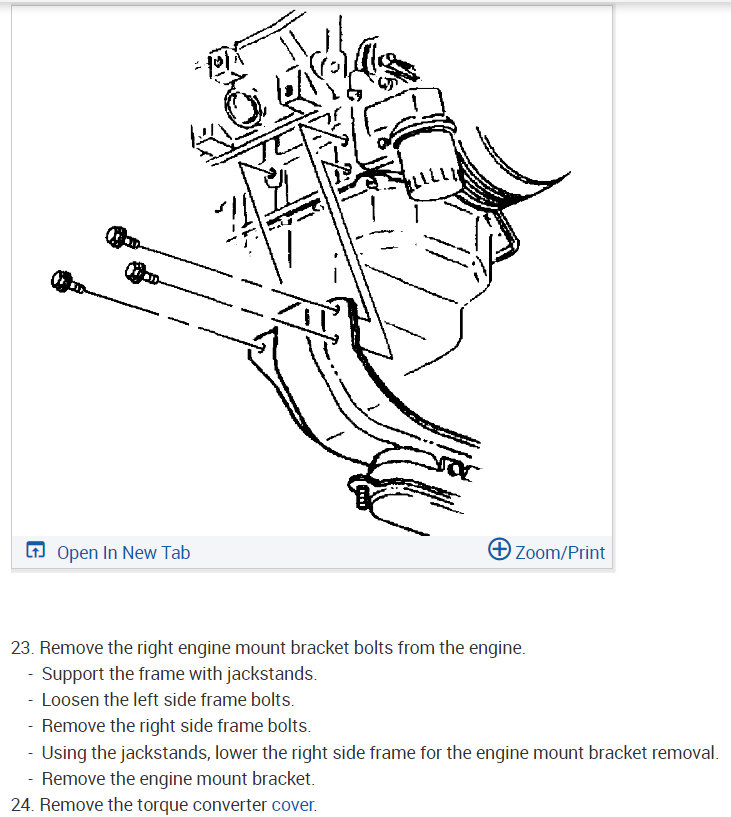 Open In New Tab

Zoom/Print

23. Remove the right engine mount bracket bolts from the engine.
- Support the frame with jackstands.
- Loosen the left side frame bolts.
- Remove the right side frame bolts.
- Using the jackstands, lower the right side frame for the engine mount bracket removal.
- Remove the engine mount bracket.
24. Remove the torque converter cover.