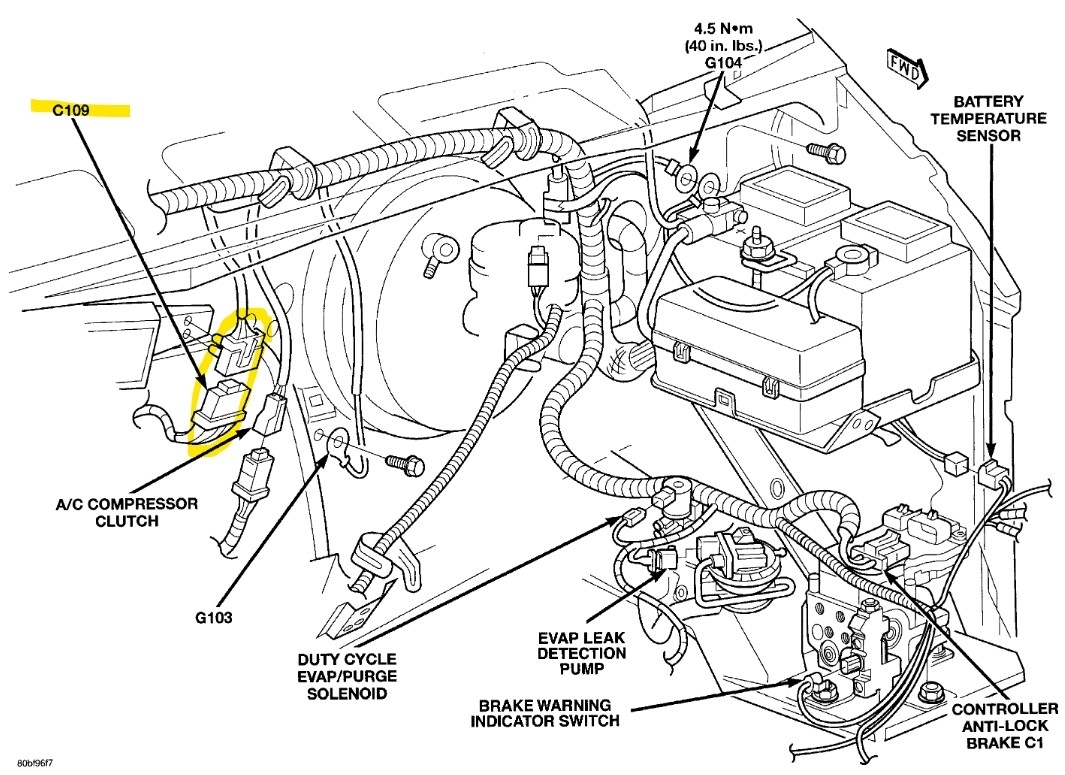 C109

4.5 N•m
(40 in. lbs.)
G104

FWD

BATTERY
TEMPERATURE
SENSOR

A/C COMPRESSOR
CLUTCH

G103

DUTY CYCLE
EVAP/PURGE
SOLENOID

EVAP LEAK
DETECTION
PUMP

BRAKE WARNING
INDICATOR SWITCH

CONTROLLER
ANTI-LOCK
BRAKE C1

80bf96f7