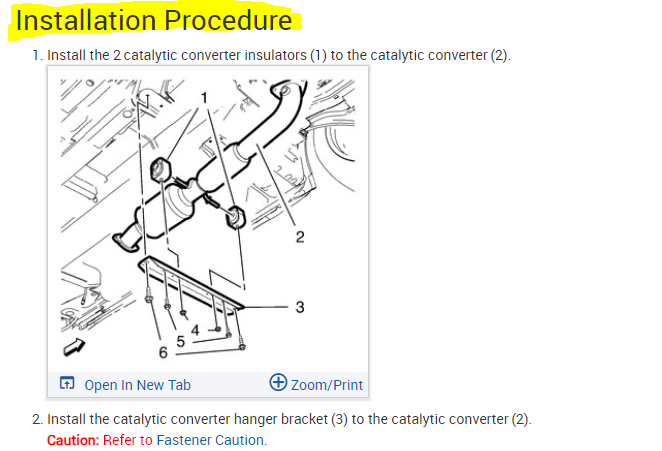 Installation Procedure

1. Install the 2 catalytic converter insulators (1) to the catalytic converter (2).

1
2
3
4
5
6

Open In New Tab
Zoom/Print

2. Install the catalytic converter hanger bracket (3) to the catalytic converter (2).

Caution: Refer to Fastener Caution.