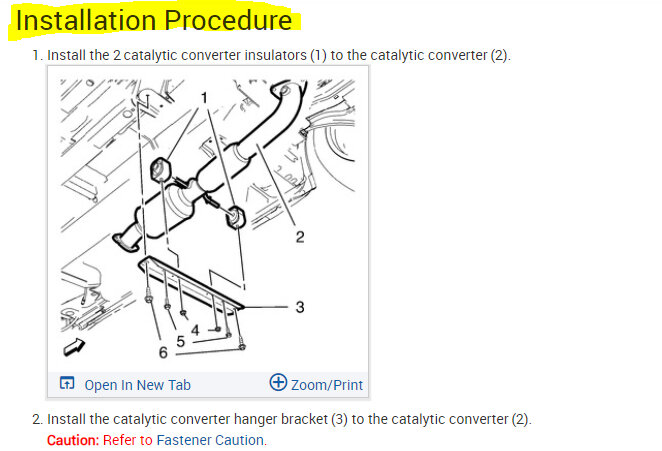 Installation Procedure

1. Install the 2 catalytic converter insulators (1) to the catalytic converter (2).

1
2
3
4
5
6

Open In New Tab
Zoom/Print

2. Install the catalytic converter hanger bracket (3) to the catalytic converter (2).

Caution: Refer to Fastener Caution.