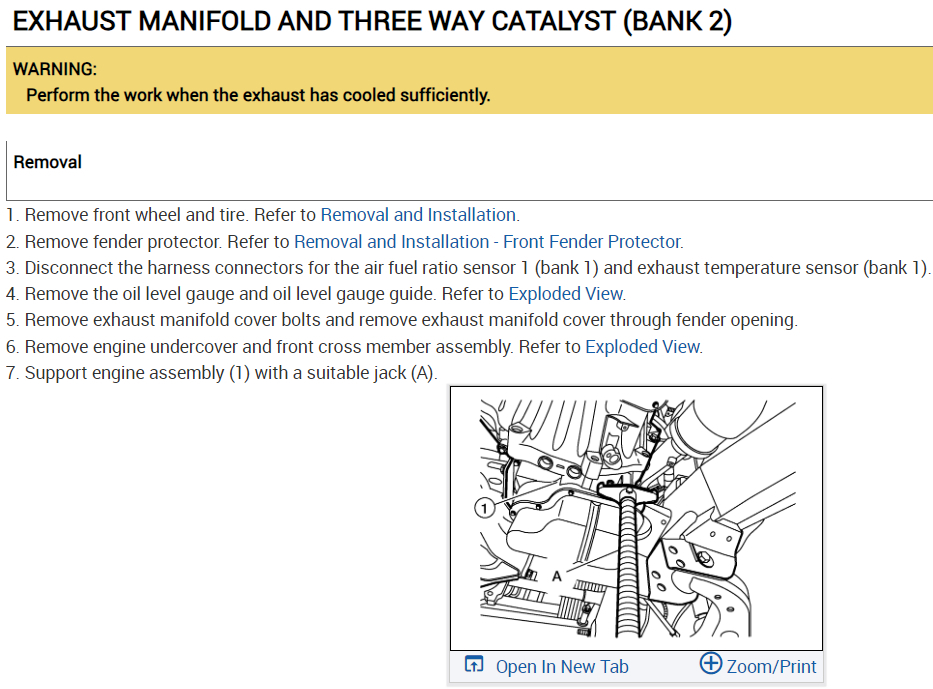 EXHAUST MANIFOLD AND THREE WAY CATALYST (BANK 2)

WARNING:
Perform the work when the exhaust has cooled sufficiently.

Removal

1. Remove front wheel and tire. Refer to Removal and Installation.
2. Remove fender protector. Refer to Removal and Installation - Front Fender Protector.
3. Disconnect the harness connectors for the air fuel ratio sensor 1 (bank 1) and exhaust temperature sensor (bank 1).
4. Remove the oil level gauge and oil level gauge guide. Refer to Exploded View.
5. Remove exhaust manifold cover bolts and remove exhaust manifold cover through fender opening.
6. Remove engine undercover and front cross member assembly. Refer to Exploded View.
7. Support engine assembly (1) with a suitable jack (A).

1
A

Open In New Tab
Zoom/Print