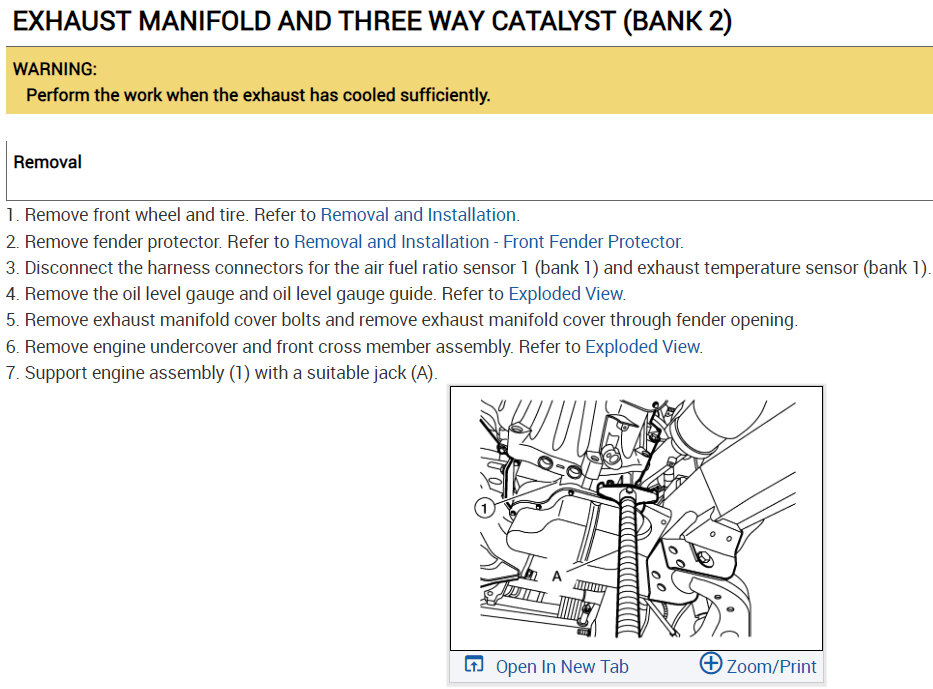 EXHAUST MANIFOLD AND THREE WAY CATALYST (BANK 2)

WARNING:
Perform the work when the exhaust has cooled sufficiently.

Removal

1. Remove front wheel and tire. Refer to Removal and Installation.
2. Remove fender protector. Refer to Removal and Installation - Front Fender Protector.
3. Disconnect the harness connectors for the air fuel ratio sensor 1 (bank 1) and exhaust temperature sensor (bank 1).
4. Remove the oil level gauge and oil level gauge guide. Refer to Exploded View.
5. Remove exhaust manifold cover bolts and remove exhaust manifold cover through fender opening.
6. Remove engine undercover and front cross member assembly. Refer to Exploded View.
7. Support engine assembly (1) with a suitable jack (A).

1
A

Open In New Tab
Zoom/Print