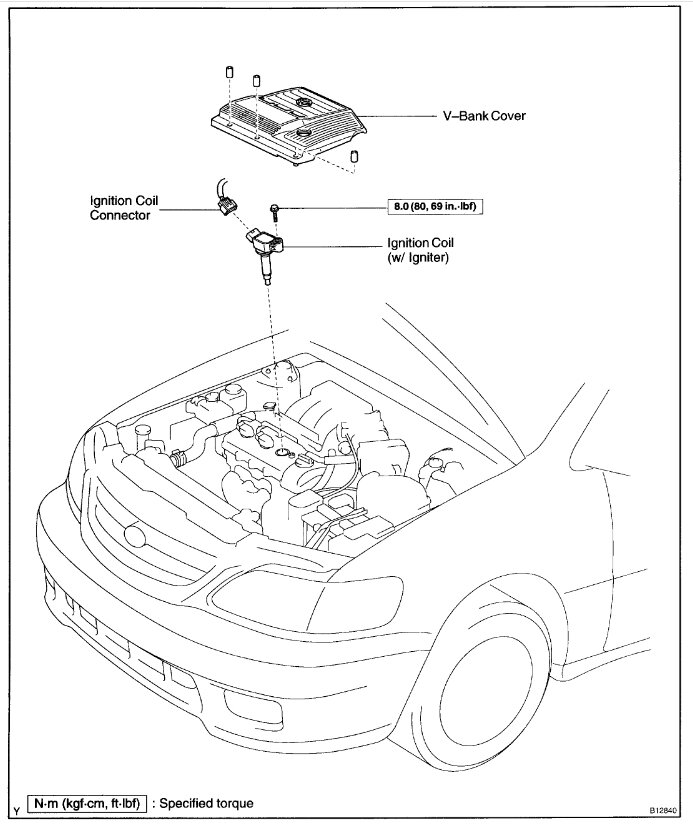 V–Bank Cover

Ignition Coil Connector

8.0 (80, 69 in.·lbf)

Ignition Coil (w/ Igniter)

Y

N·m (kgf·cm, ft·lbf) : Specified torque

B12840