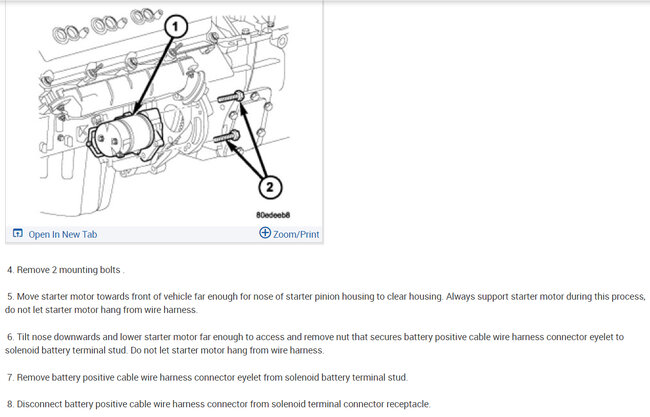 1

2

80edeeb8

Open In New Tab

Zoom/Print

4. Remove 2 mounting bolts .

5. Move starter motor towards front of vehicle far enough for nose of starter pinion housing to clear housing. Always support starter motor during this process, do not let starter motor hang from wire harness.

6. Tilt nose downwards and lower starter motor far enough to access and remove nut that secures battery positive cable wire harness connector eyelet to solenoid battery terminal stud. Do not let starter motor hang from wire harness.

7. Remove battery positive cable wire harness connector eyelet from solenoid battery terminal stud.

8. Disconnect battery positive cable wire harness connector from solenoid terminal connector receptacle.