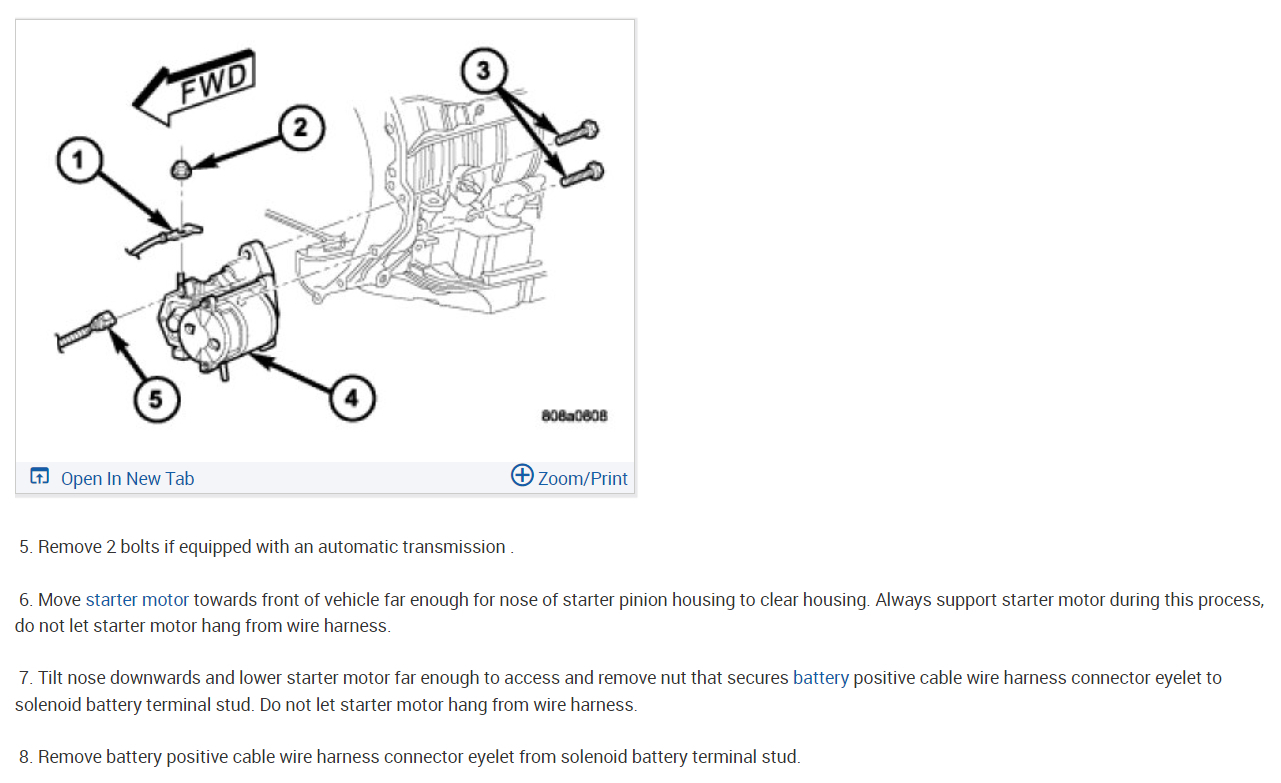 FWD

1

2

3

4

5

808a0608

Open In New Tab

Zoom/Print

5. Remove 2 bolts if equipped with an automatic transmission .

6. Move starter motor towards front of vehicle far enough for nose of starter pinion housing to clear housing. Always support starter motor during this process, do not let starter motor hang from wire harness.

7. Tilt nose downwards and lower starter motor far enough to access and remove nut that secures battery positive cable wire harness connector eyelet to solenoid battery terminal stud. Do not let starter motor hang from wire harness.

8. Remove battery positive cable wire harness connector eyelet from solenoid battery terminal stud.