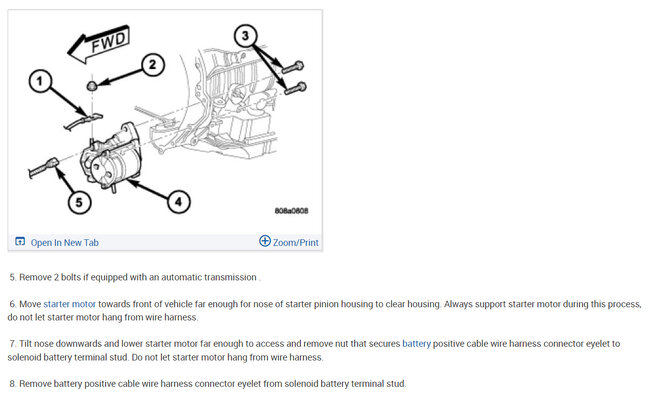 FWD

1

2

3

4

5

808a0808

Open In New Tab

Zoom/Print

5. Remove 2 bolts if equipped with an automatic transmission .

6. Move starter motor towards front of vehicle far enough for nose of starter pinion housing to clear housing. Always support starter motor during this process, do not let starter motor hang from wire harness.

7. Tilt nose downwards and lower starter motor far enough to access and remove nut that secures battery positive cable wire harness connector eyelet to solenoid battery terminal stud. Do not let starter motor hang from wire harness.

8. Remove battery positive cable wire harness connector eyelet from solenoid battery terminal stud.