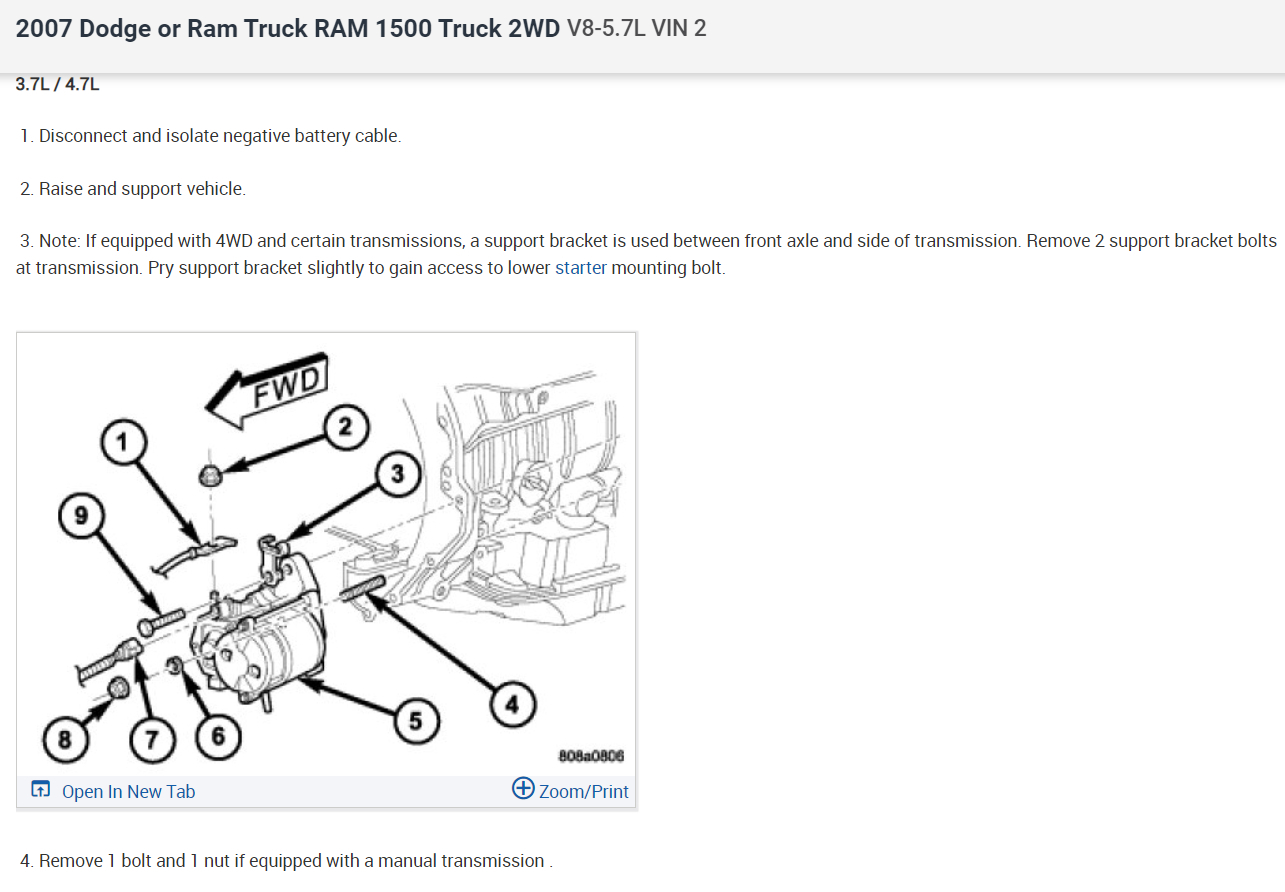 2007 Dodge or Ram Truck RAM 1500 Truck 2WD V8-5.7L VIN 2

3.7L / 4.7L

1. Disconnect and isolate negative battery cable.

2. Raise and support vehicle.

3. Note: If equipped with 4WD and certain transmissions, a support bracket is used between front axle and side of transmission. Remove 2 support bracket bolts at transmission. Pry support bracket slightly to gain access to lower starter mounting bolt.

FWD
1
2
3
9
4
5
8
7
6
808a0806

Open In New Tab
Zoom/Print

4. Remove 1 bolt and 1 nut if equipped with a manual transmission .