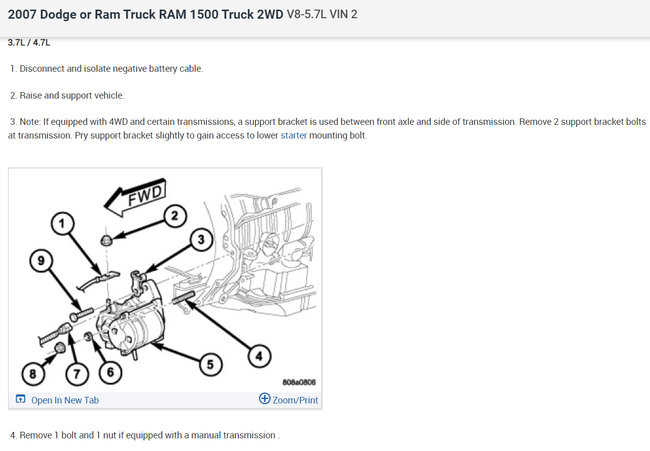 2007 Dodge or Ram Truck RAM 1500 Truck 2WD V8-5.7L VIN 2

3.7L / 4.7L

1. Disconnect and isolate negative battery cable.

2. Raise and support vehicle.

3. Note: If equipped with 4WD and certain transmissions, a support bracket is used between front axle and side of transmission. Remove 2 support bracket bolts at transmission. Pry support bracket slightly to gain access to lower starter mounting bolt.

FWD
1
2
3
9
4
5
8
7
6
808a0806

Open In New Tab
Zoom/Print

4. Remove 1 bolt and 1 nut if equipped with a manual transmission .