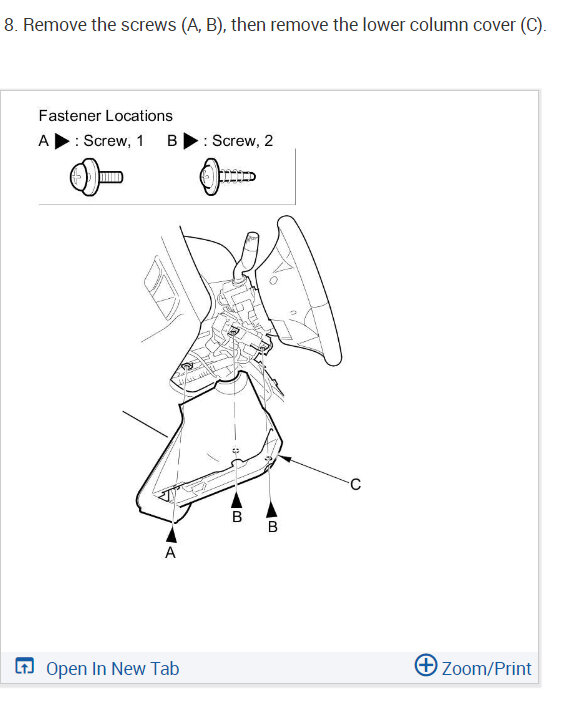 8. Remove the screws (A, B), then remove the lower column cover (C).

Fastener Locations
A ▶ : Screw, 1 B ▶ : Screw, 2

C
B
B
A

Open In New Tab
Zoom/Print