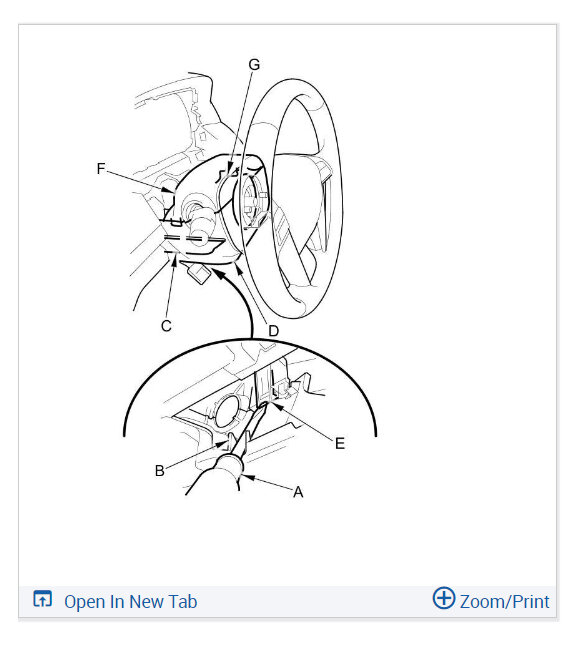 G
F
C
D
E
B
A

Open In New Tab
Zoom/Print