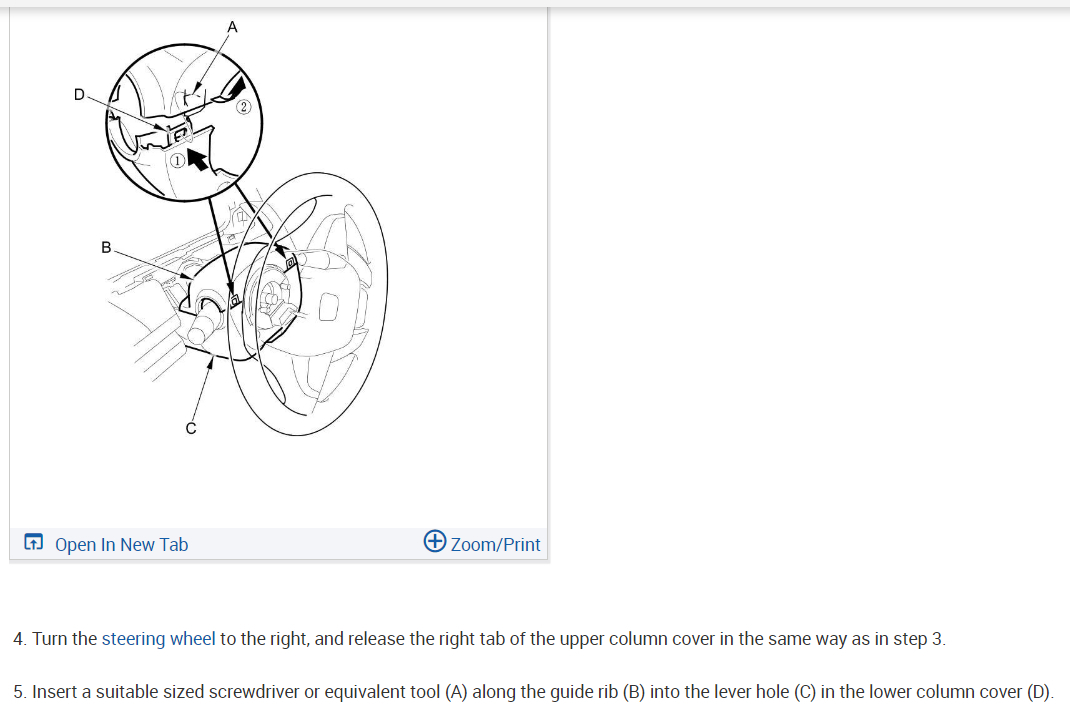 A
D
2
1
B
C

Open In New Tab

Zoom/Print

4. Turn the steering wheel to the right, and release the right tab of the upper column cover in the same way as in step 3.

5. Insert a suitable sized screwdriver or equivalent tool (A) along the guide rib (B) into the lever hole (C) in the lower column cover (D).