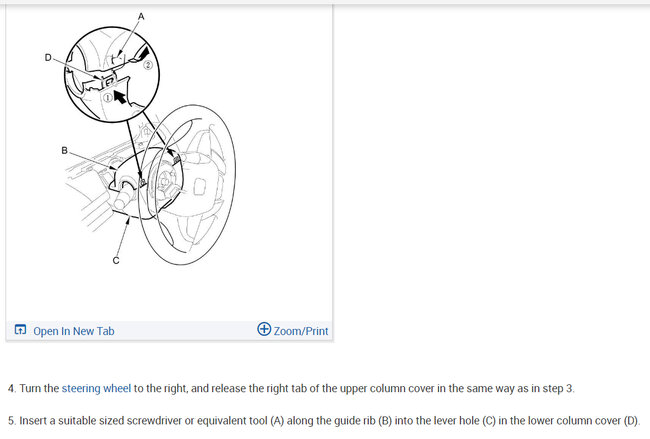 A

D

②

①

B

C

Open In New Tab

Zoom/Print

4. Turn the steering wheel to the right, and release the right tab of the upper column cover in the same way as in step 3.

5. Insert a suitable sized screwdriver or equivalent tool (A) along the guide rib (B) into the lever hole (C) in the lower column cover (D).