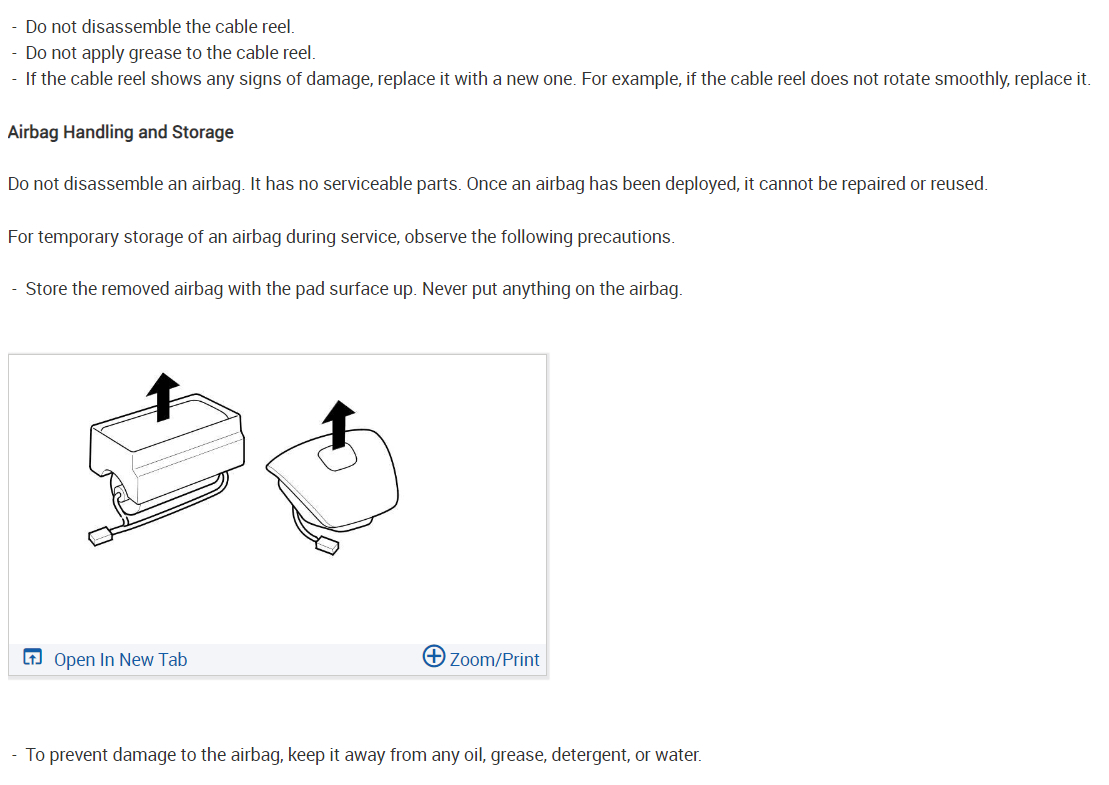 - Do not disassemble the cable reel.
- Do not apply grease to the cable reel.
- If the cable reel shows any signs of damage, replace it with a new one. For example, if the cable reel does not rotate smoothly, replace it.

Airbag Handling and Storage

Do not disassemble an airbag. It has no serviceable parts. Once an airbag has been deployed, it cannot be repaired or reused.

For temporary storage of an airbag during service, observe the following precautions.

- Store the removed airbag with the pad surface up. Never put anything on the airbag.

Open In New Tab

Zoom/Print

- To prevent damage to the airbag, keep it away from any oil, grease, detergent, or water.