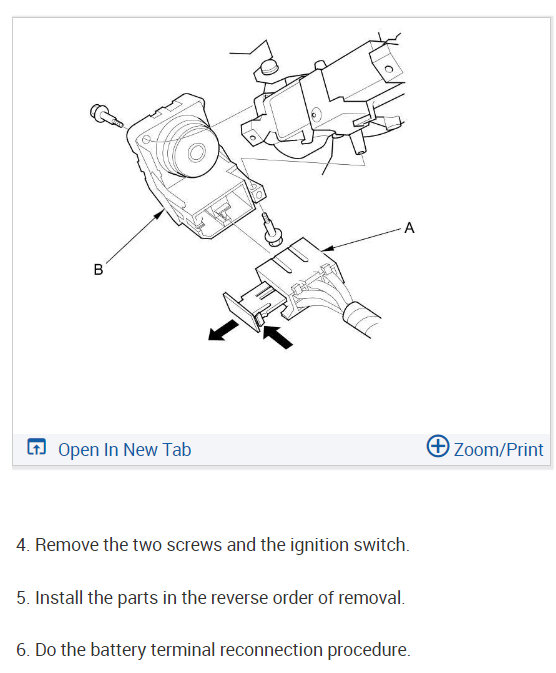 A

B

Open In New Tab

Zoom/Print

4. Remove the two screws and the ignition switch.

5. Install the parts in the reverse order of removal.

6. Do the battery terminal reconnection procedure.