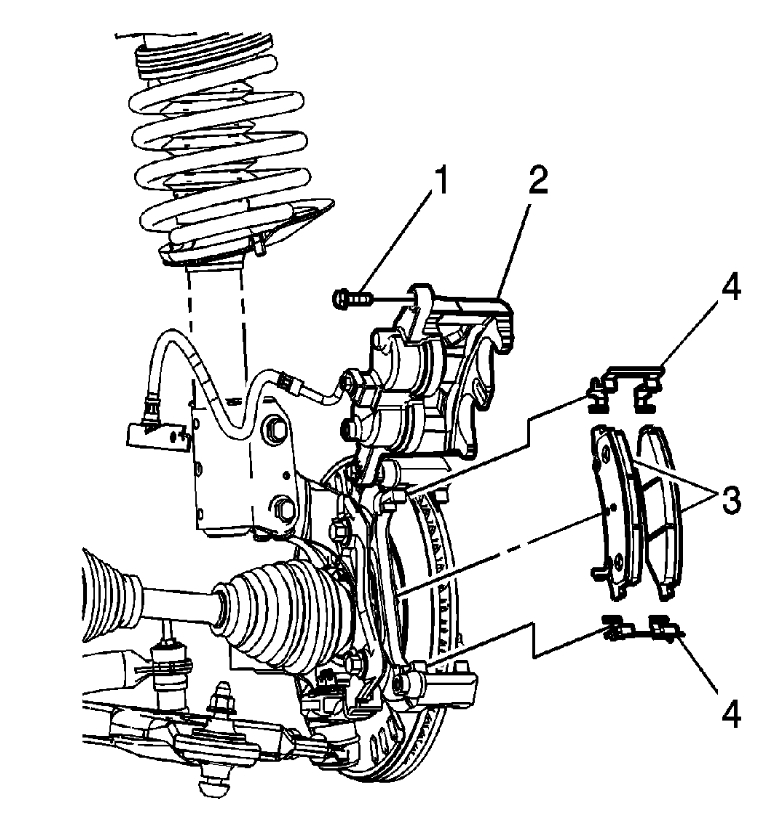 1
2
4
3
4