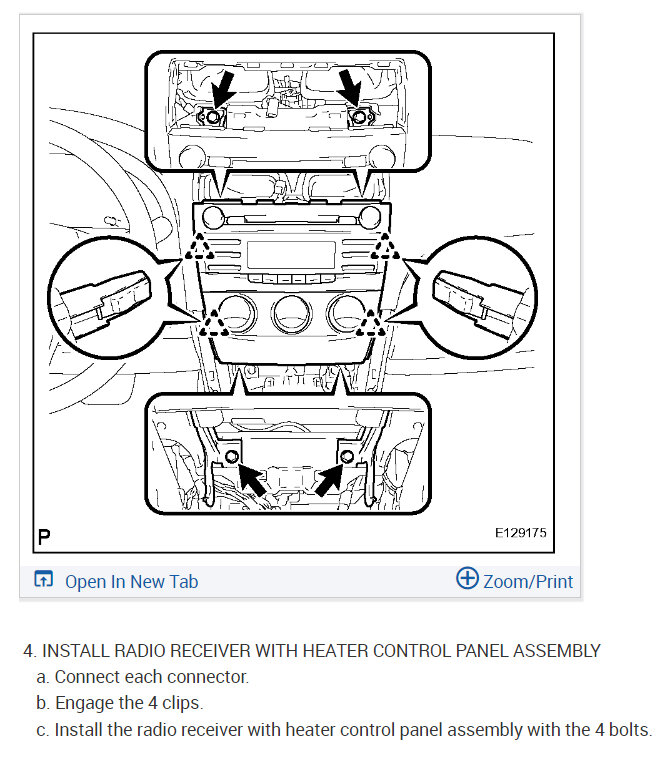 P

E129175

Open In New Tab

Zoom/Print

4. INSTALL RADIO RECEIVER WITH HEATER CONTROL PANEL ASSEMBLY

a. Connect each connector.

b. Engage the 4 clips.

c. Install the radio receiver with heater control panel assembly with the 4 bolts.