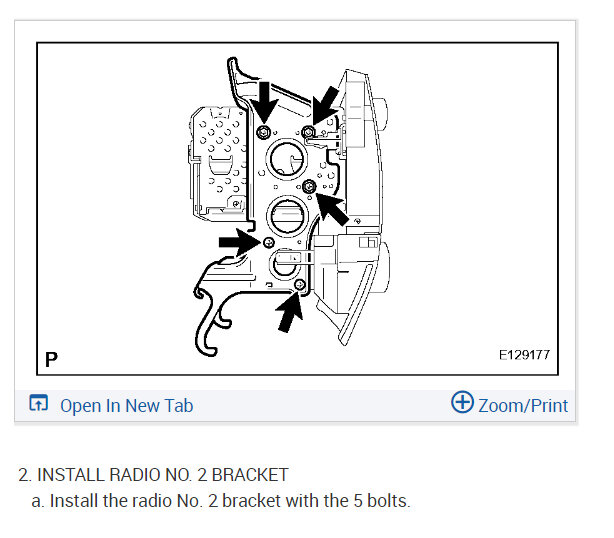 P

E129177

Open In New Tab

Zoom/Print

2. INSTALL RADIO NO. 2 BRACKET

a. Install the radio No. 2 bracket with the 5 bolts.