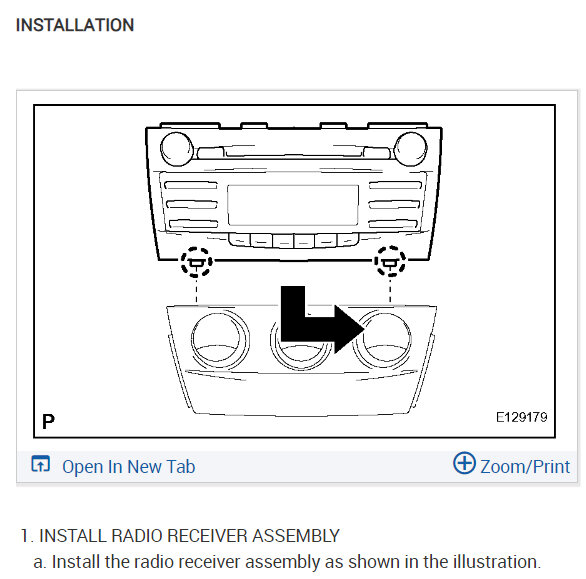 INSTALLATION

P

E129179

Open In New Tab

Zoom/Print

1. INSTALL RADIO RECEIVER ASSEMBLY

a. Install the radio receiver assembly as shown in the illustration.