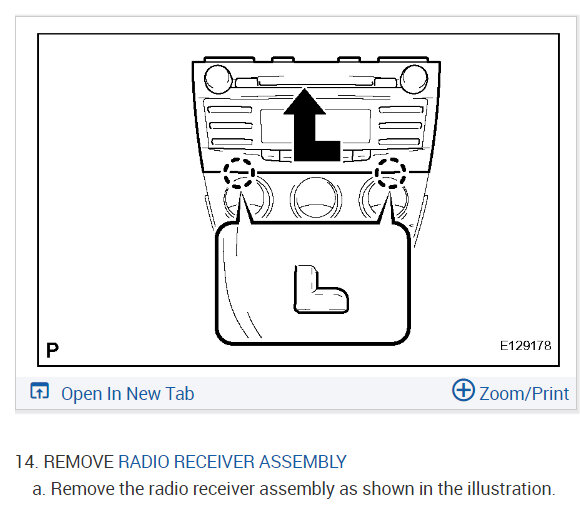 P

E129178

Open In New Tab

Zoom/Print

14. REMOVE RADIO RECEIVER ASSEMBLY

a. Remove the radio receiver assembly as shown in the illustration.