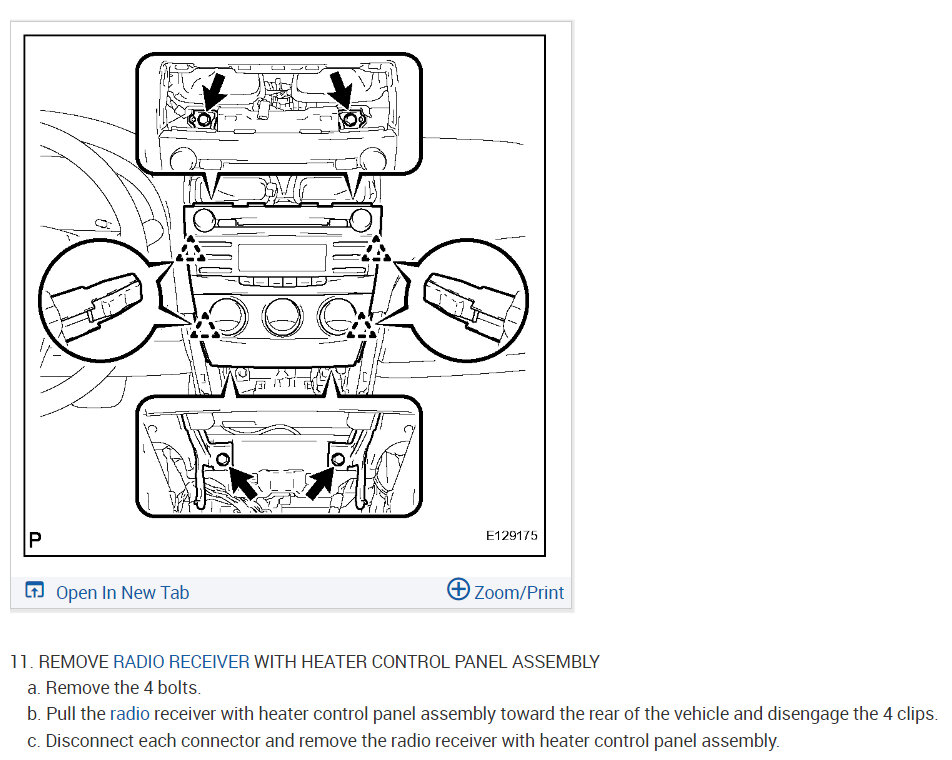 P

E129175

Open In New Tab

Zoom/Print

11. REMOVE RADIO RECEIVER WITH HEATER CONTROL PANEL ASSEMBLY

a. Remove the 4 bolts.

b. Pull the radio receiver with heater control panel assembly toward the rear of the vehicle and disengage the 4 clips.

c. Disconnect each connector and remove the radio receiver with heater control panel assembly.