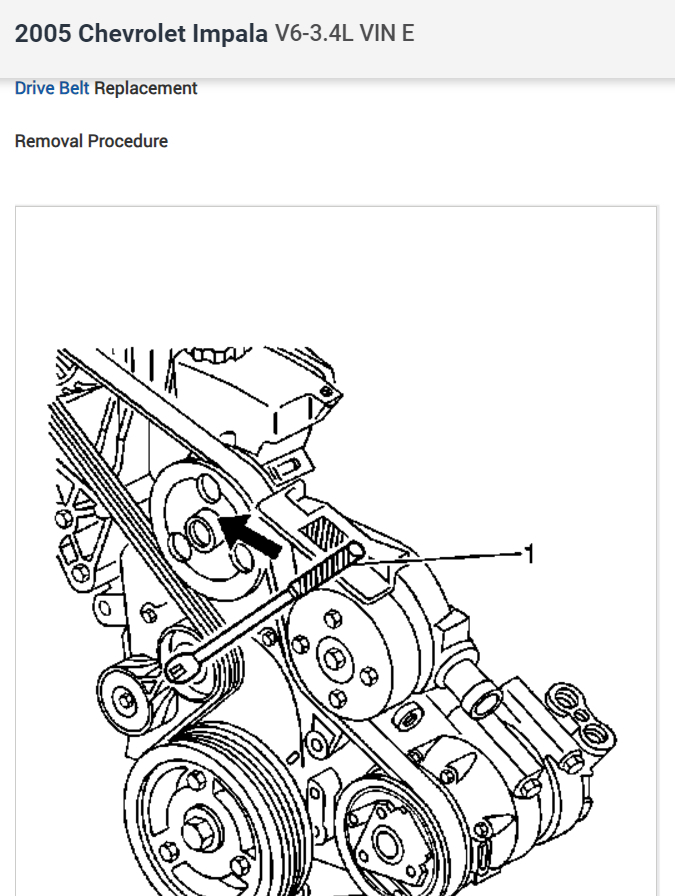 2005 Chevrolet Impala V6-3.4L VIN E

Drive Belt Replacement

Removal Procedure

1