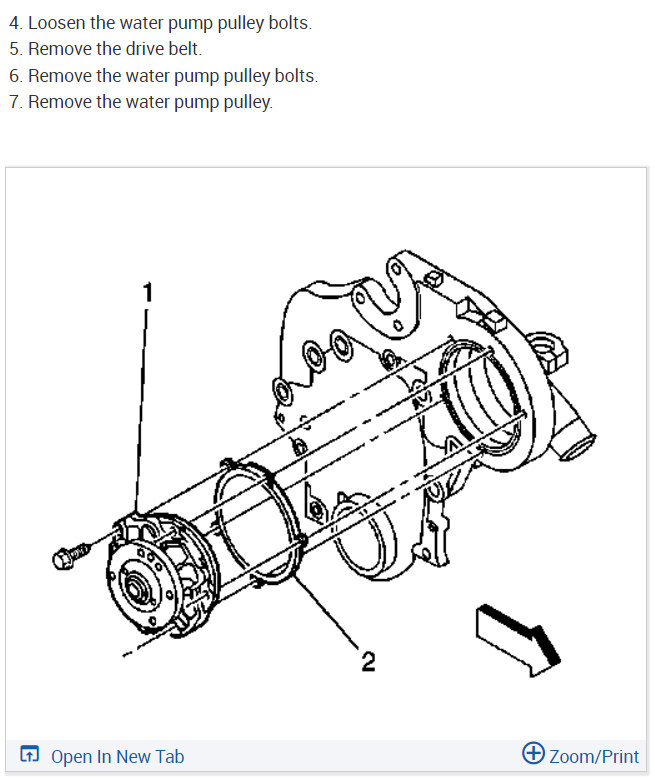 4. Loosen the water pump pulley bolts.
5. Remove the drive belt.
6. Remove the water pump pulley bolts.
7. Remove the water pump pulley.

1

2

Open In New Tab

Zoom/Print