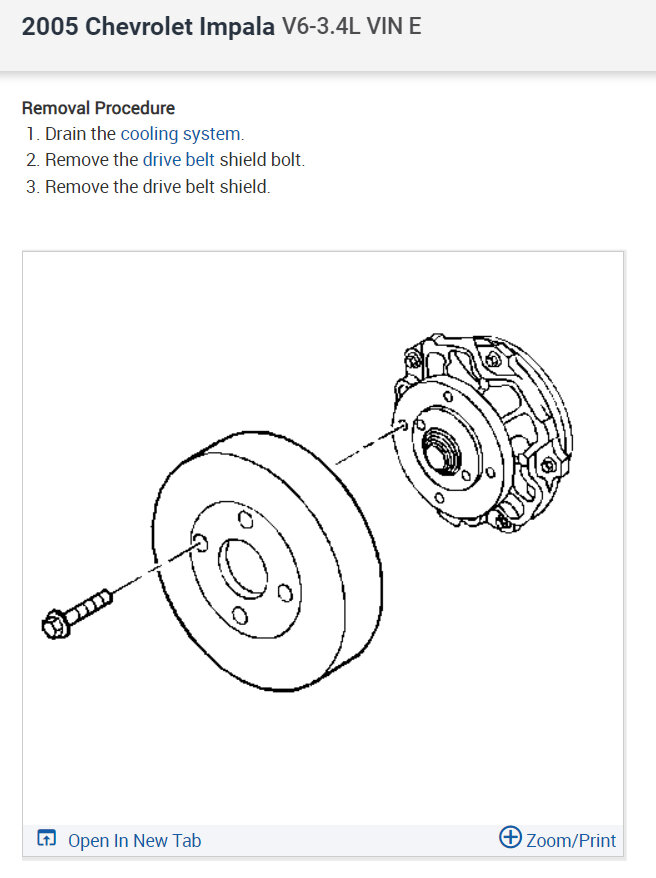 2005 Chevrolet Impala V6-3.4L VIN E

Removal Procedure
1. Drain the cooling system.
2. Remove the drive belt shield bolt.
3. Remove the drive belt shield.

Open In New Tab
Zoom/Print