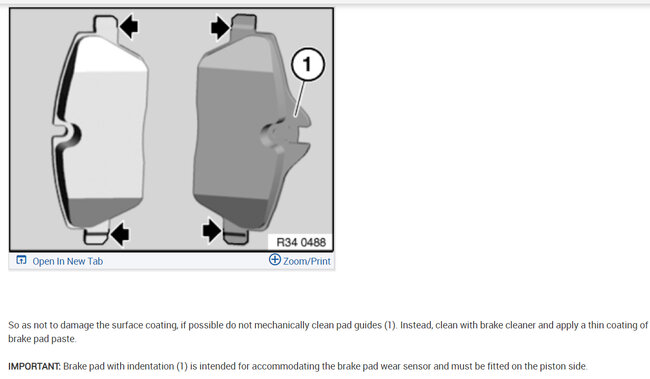 1

R34 0488

Open In New Tab

Zoom/Print

So as not to damage the surface coating, if possible do not mechanically clean pad guides (1). Instead, clean with brake cleaner and apply a thin coating of brake pad paste.

IMPORTANT: Brake pad with indentation (1) is intended for accommodating the brake pad wear sensor and must be fitted on the piston side.