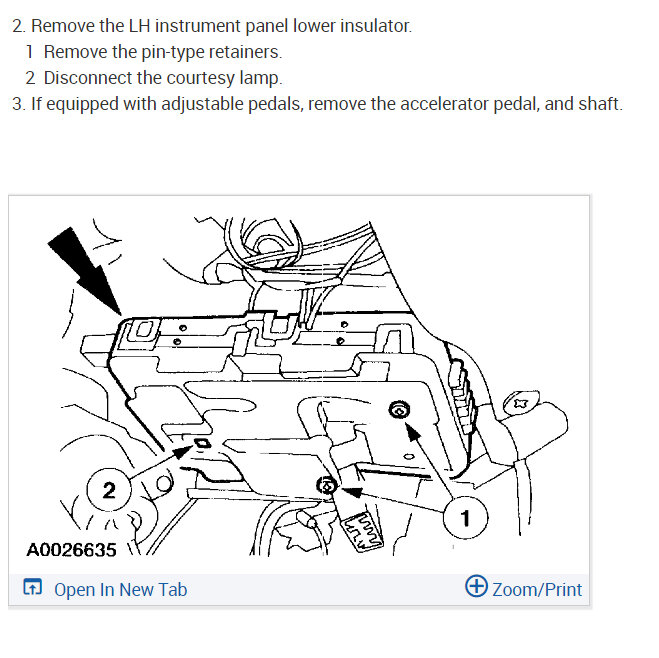 2. Remove the LH instrument panel lower insulator.
1 Remove the pin-type retainers.
2 Disconnect the courtesy lamp.
3. If equipped with adjustable pedals, remove the accelerator pedal, and shaft.

2
1
A0026635

Open In New Tab
Zoom/Print