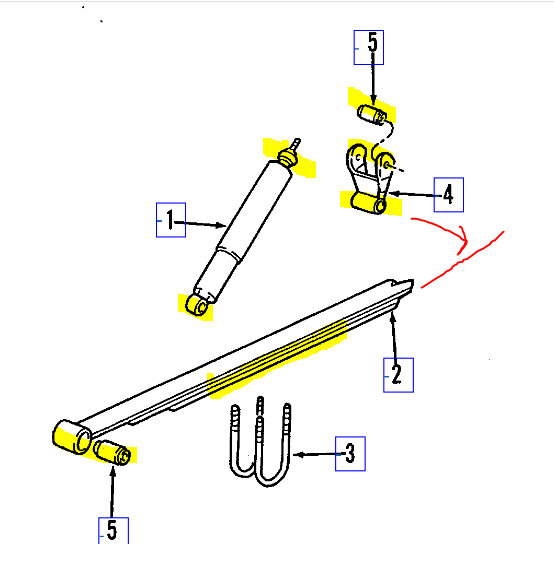 5

1

4

2

3

5