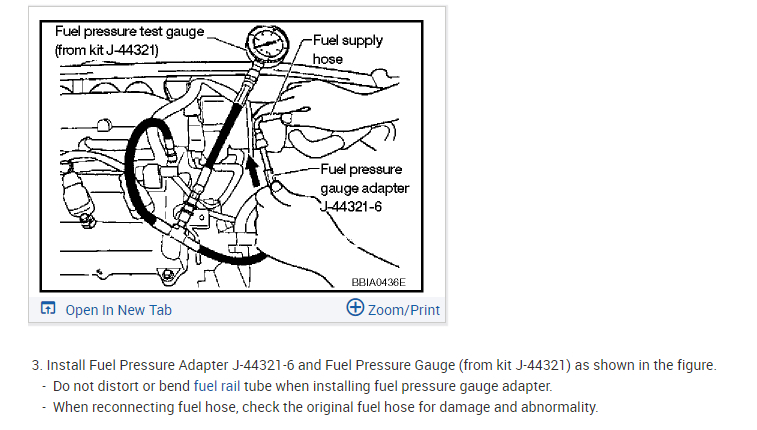 Fuel pressure test gauge (from kit J-44321)

Fuel supply hose

Fuel pressure gauge adapter J-44321-6

BBIA0436E

Open In New Tab

Zoom/Print

3. Install Fuel Pressure Adapter J-44321-6 and Fuel Pressure Gauge (from kit J-44321) as shown in the figure.
- Do not distort or bend fuel rail tube when installing fuel pressure gauge adapter.
- When reconnecting fuel hose, check the original fuel hose for damage and abnormality.