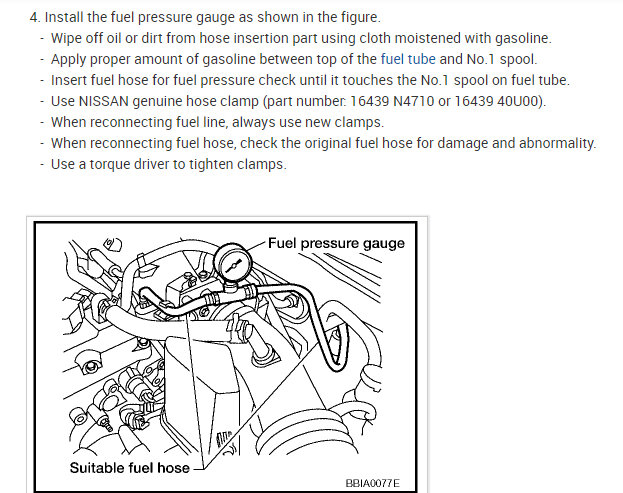 4. Install the fuel pressure gauge as shown in the figure.

- Wipe off oil or dirt from hose insertion part using cloth moistened with gasoline.
- Apply proper amount of gasoline between top of the fuel tube and No.1 spool.
- Insert fuel hose for fuel pressure check until it touches the No.1 spool on fuel tube.
- Use NISSAN genuine hose clamp (part number: 16439 N4710 or 16439 40U00).
- When reconnecting fuel line, always use new clamps.
- When reconnecting fuel hose, check the original fuel hose for damage and abnormality.
- Use a torque driver to tighten clamps.

Fuel pressure gauge

Suitable fuel hose

BBIA0077E