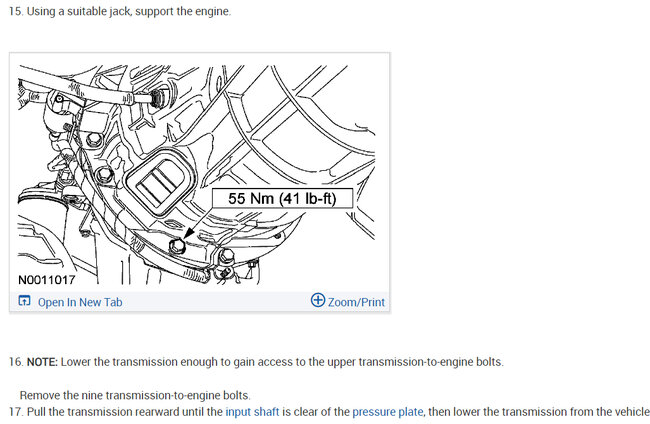 15. Using a suitable jack, support the engine.

55 Nm (41 lb-ft)

N0011017

Open In New Tab

Zoom/Print

16. NOTE: Lower the transmission enough to gain access to the upper transmission-to-engine bolts.

Remove the nine transmission-to-engine bolts.

17. Pull the transmission rearward until the input shaft is clear of the pressure plate, then lower the transmission from the vehicle