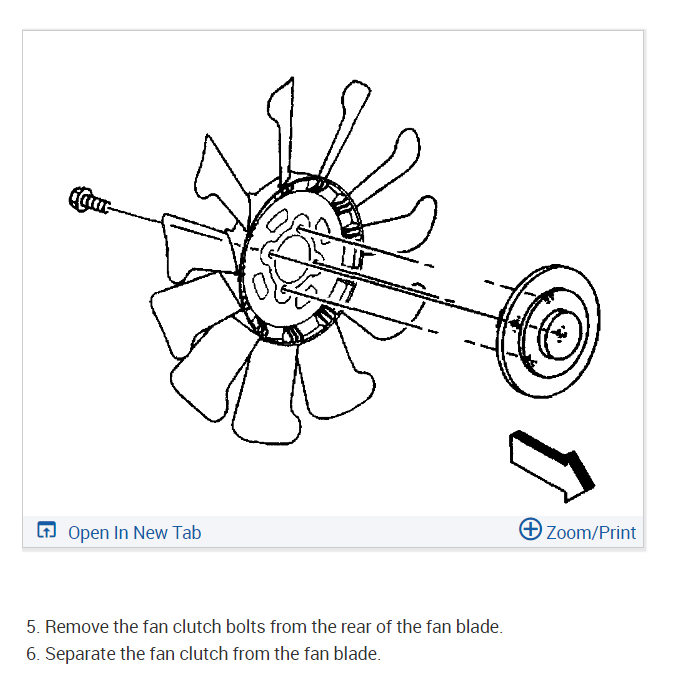 Open In New Tab

Zoom/Print

5. Remove the fan clutch bolts from the rear of the fan blade.
6. Separate the fan clutch from the fan blade.