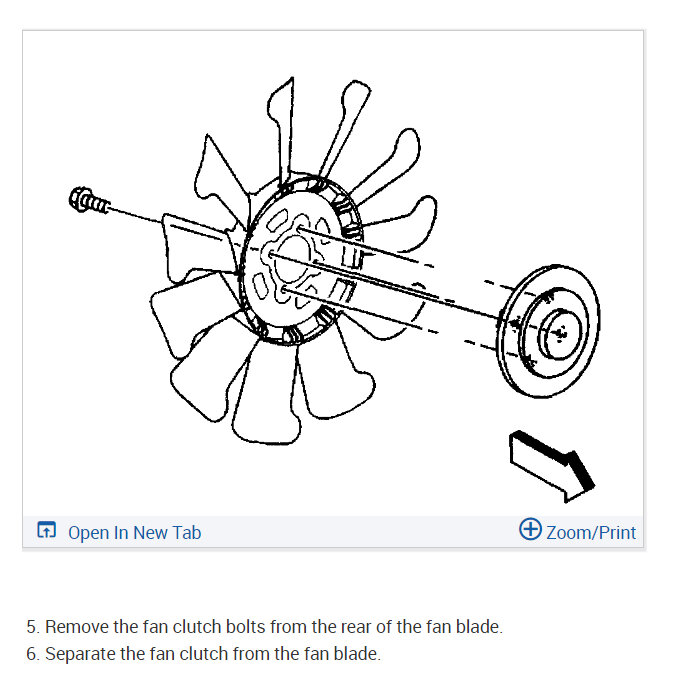 Open In New Tab

Zoom/Print

5. Remove the fan clutch bolts from the rear of the fan blade.
6. Separate the fan clutch from the fan blade.