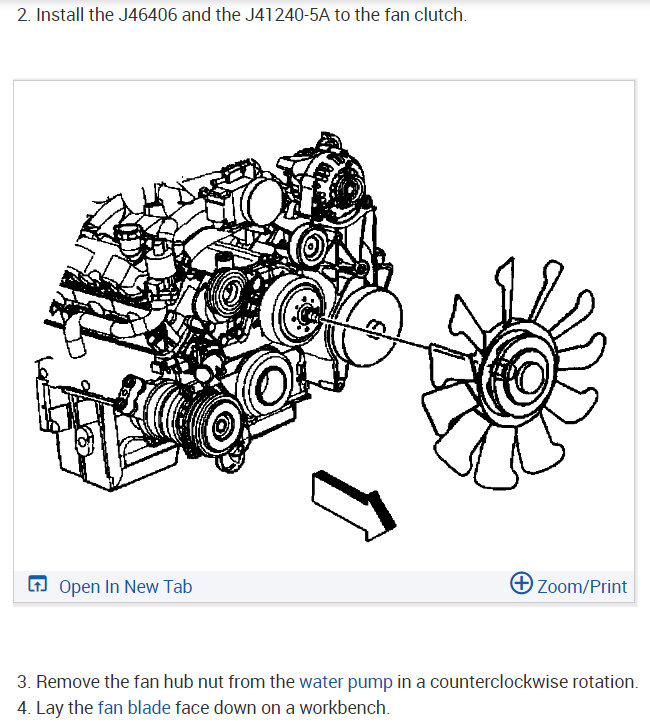 2. Install the J46406 and the J41240-5A to the fan clutch.

Open In New Tab

Zoom/Print

3. Remove the fan hub nut from the water pump in a counterclockwise rotation.
4. Lay the fan blade face down on a workbench.