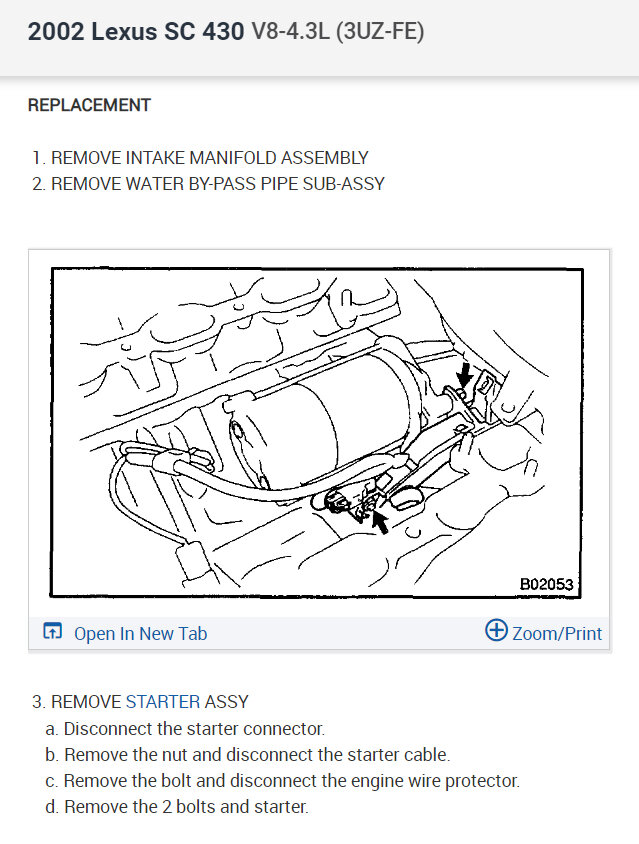 2002 Lexus SC 430 V8-4.3L (3UZ-FE)

REPLACEMENT

1. REMOVE INTAKE MANIFOLD ASSEMBLY
2. REMOVE WATER BY-PASS PIPE SUB-ASSY

B02053

Open In New Tab

Zoom/Print

3. REMOVE STARTER ASSY
a. Disconnect the starter connector.
b. Remove the nut and disconnect the starter cable.
c. Remove the bolt and disconnect the engine wire protector.
d. Remove the 2 bolts and starter.