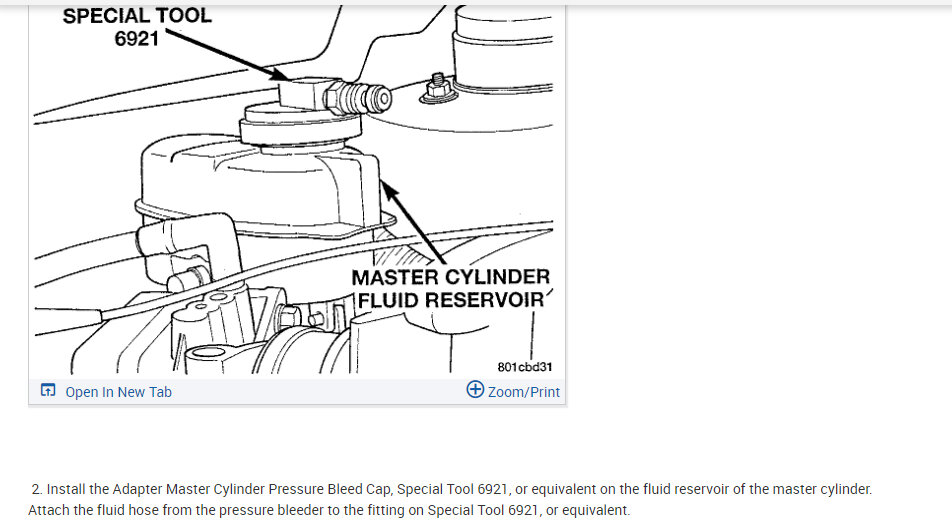 SPECIAL TOOL
6921

MASTER CYLINDER
FLUID RESERVOIR

801cbd31

Open In New Tab

Zoom/Print

2. Install the Adapter Master Cylinder Pressure Bleed Cap, Special Tool 6921, or equivalent on the fluid reservoir of the master cylinder. Attach the fluid hose from the pressure bleeder to the fitting on Special Tool 6921, or equivalent.