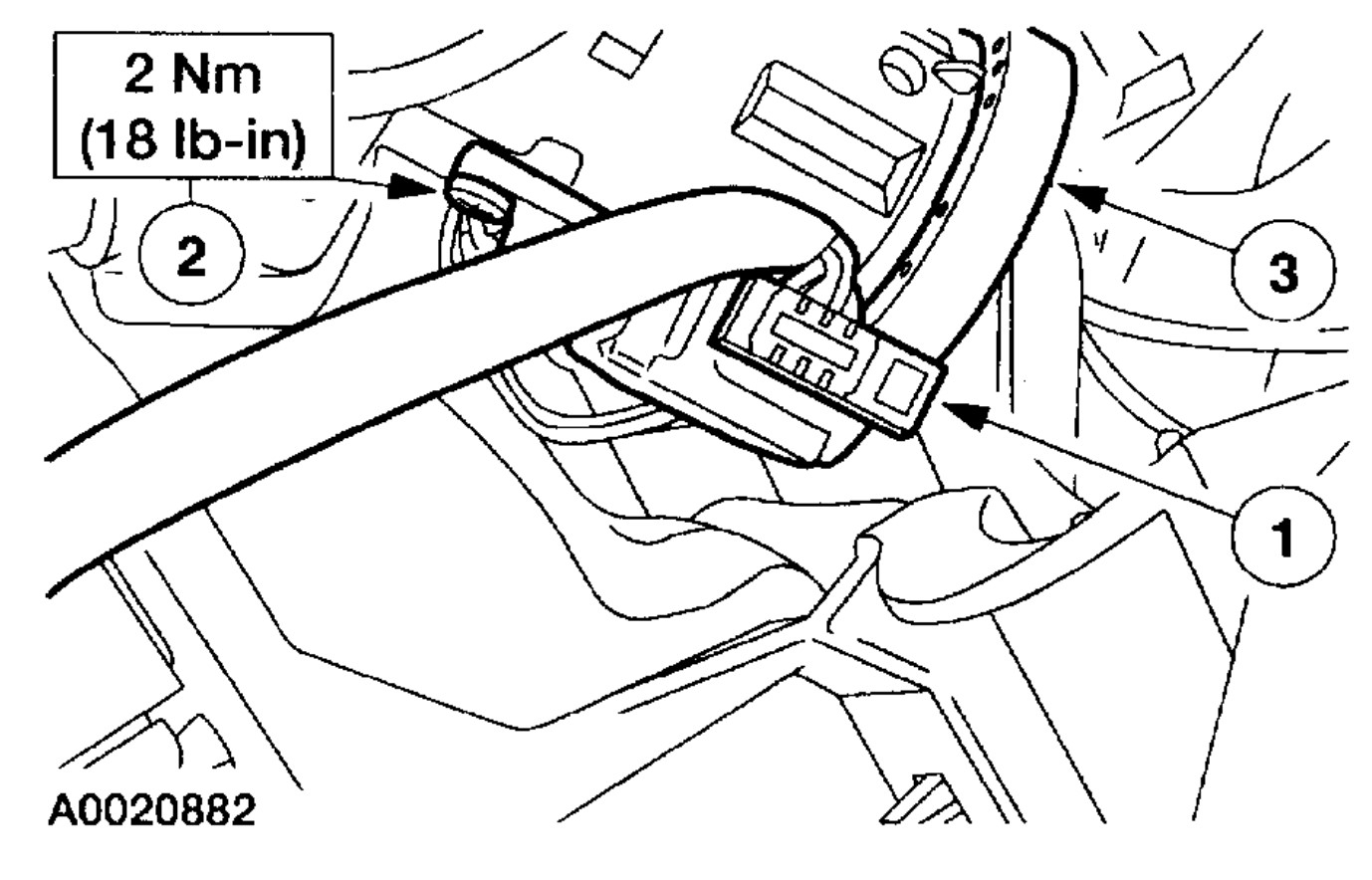 2 Nm
(18 lb-in)

2

3

1

A0020882