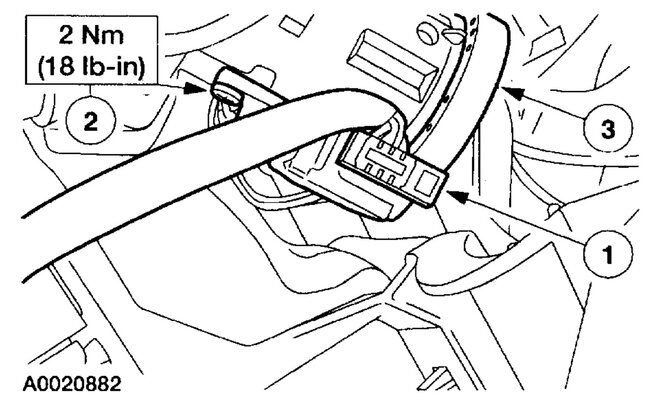 2 Nm
(18 lb-in)

2

3

1

A0020882